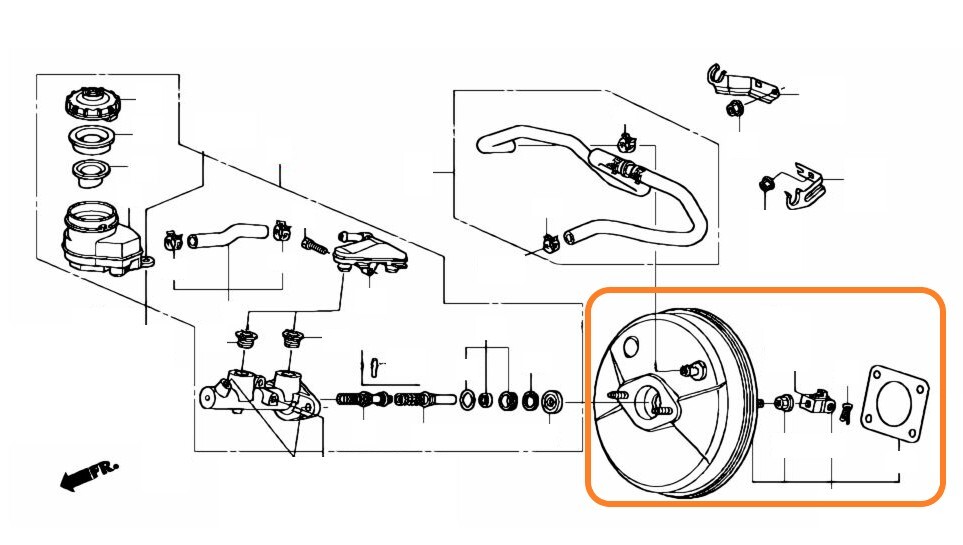 FR.