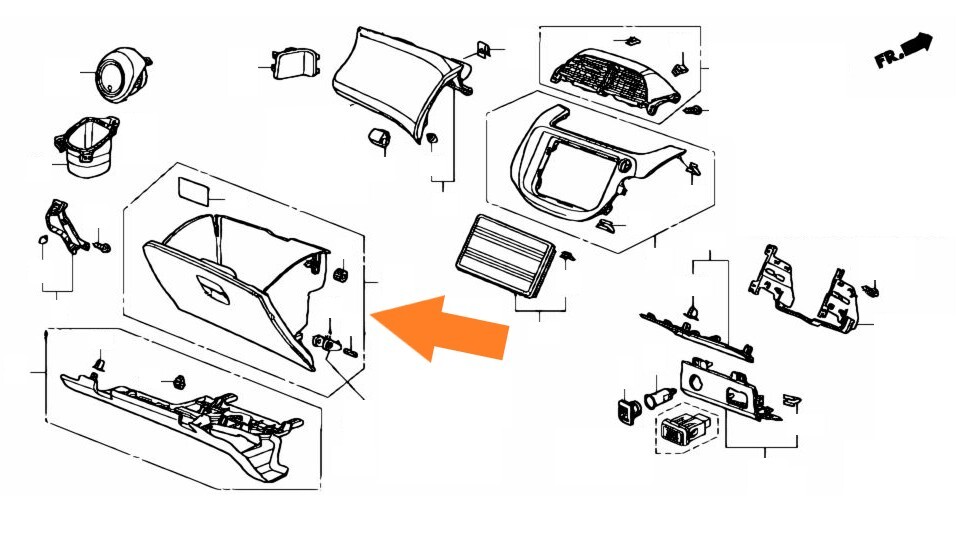 FR.