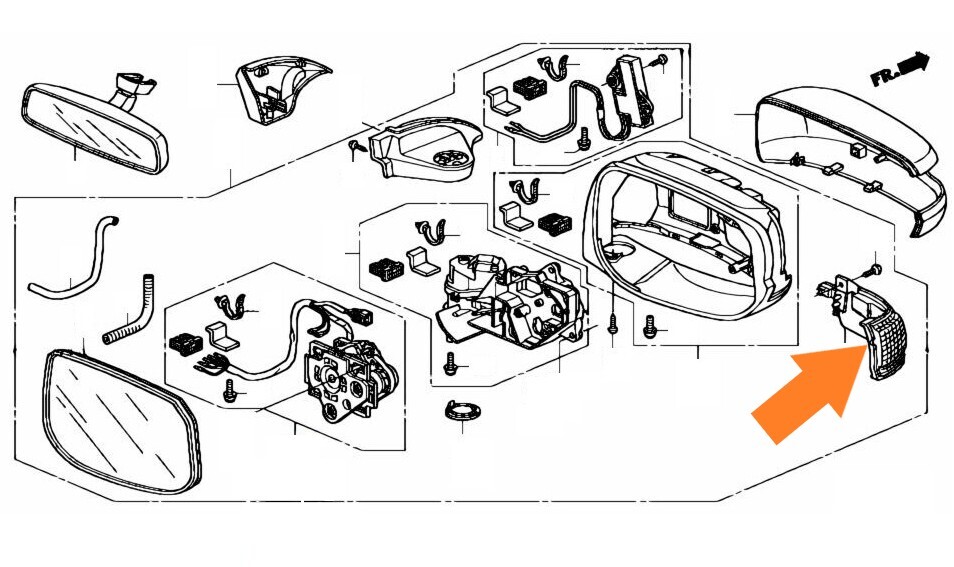 FR.