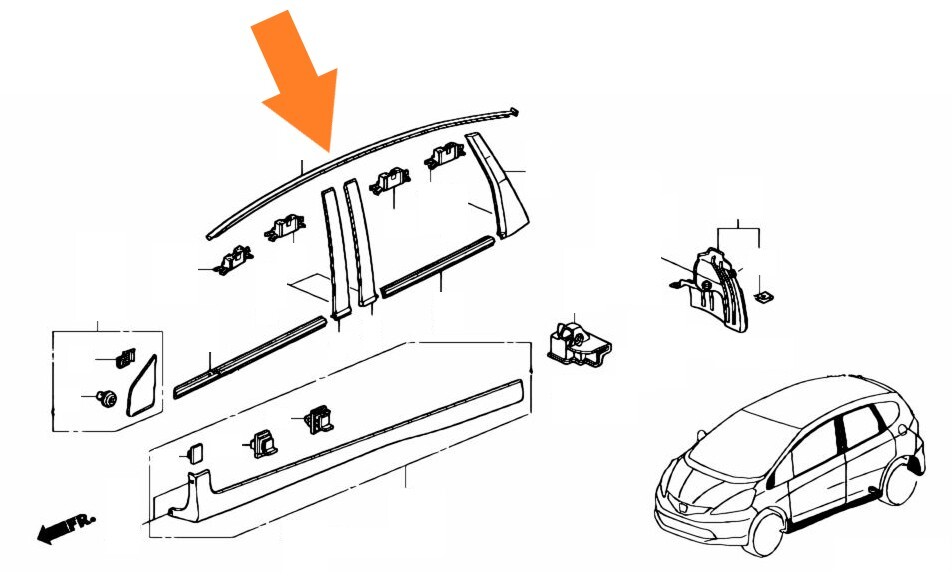 FR.