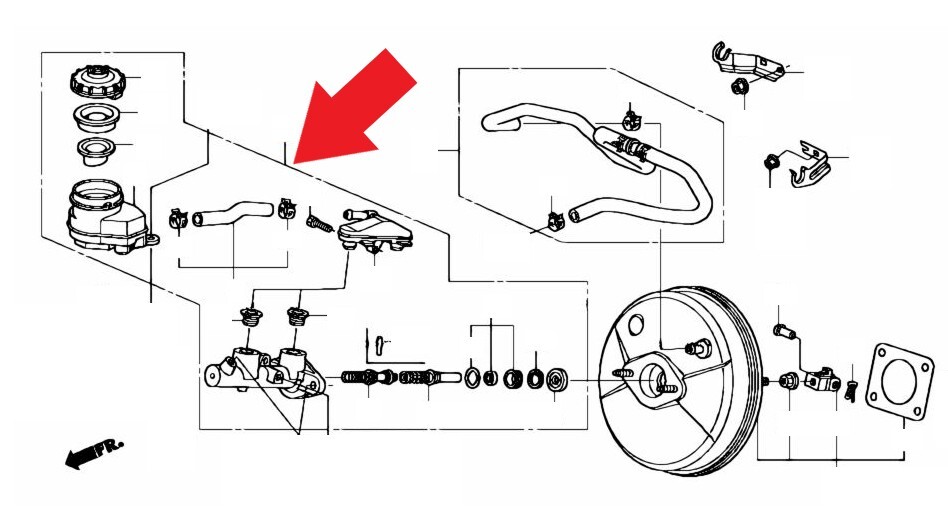 FR.