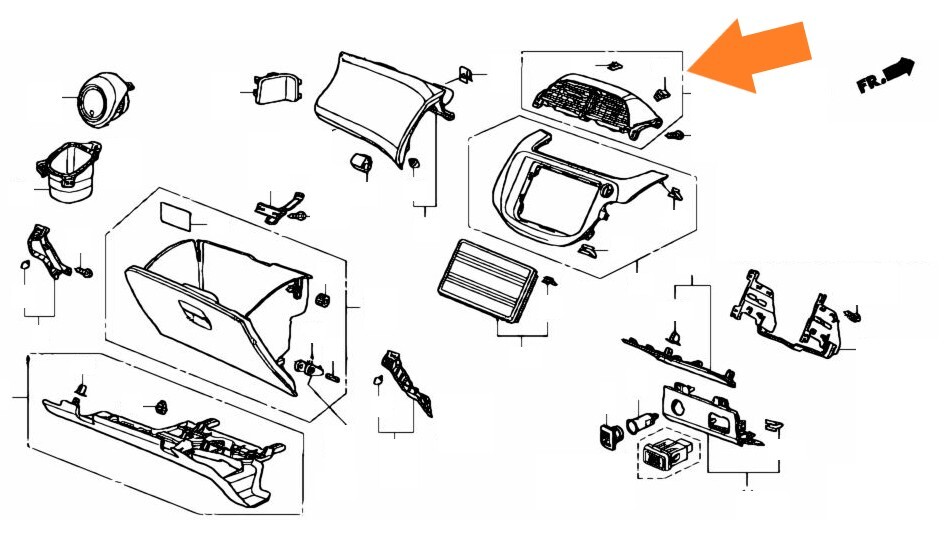 FR.