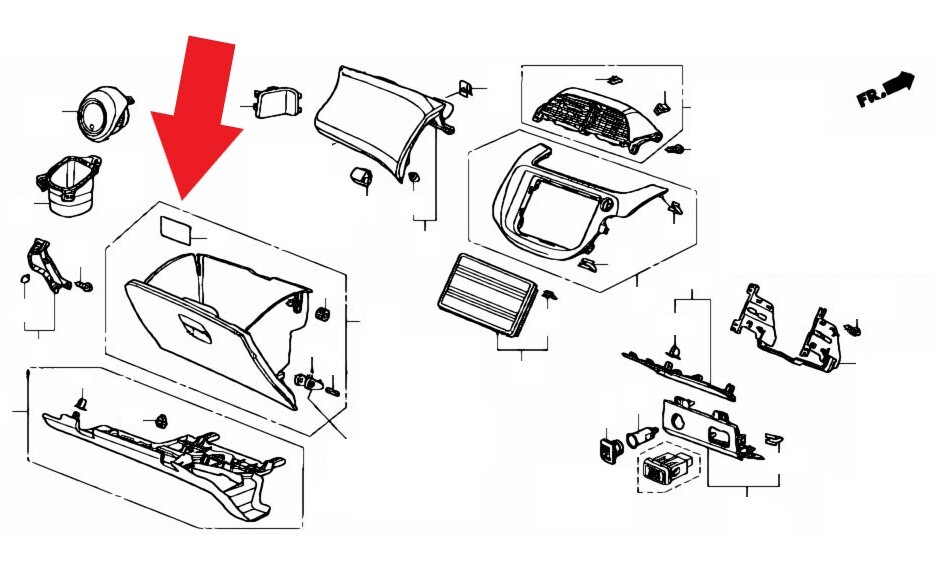 FR.