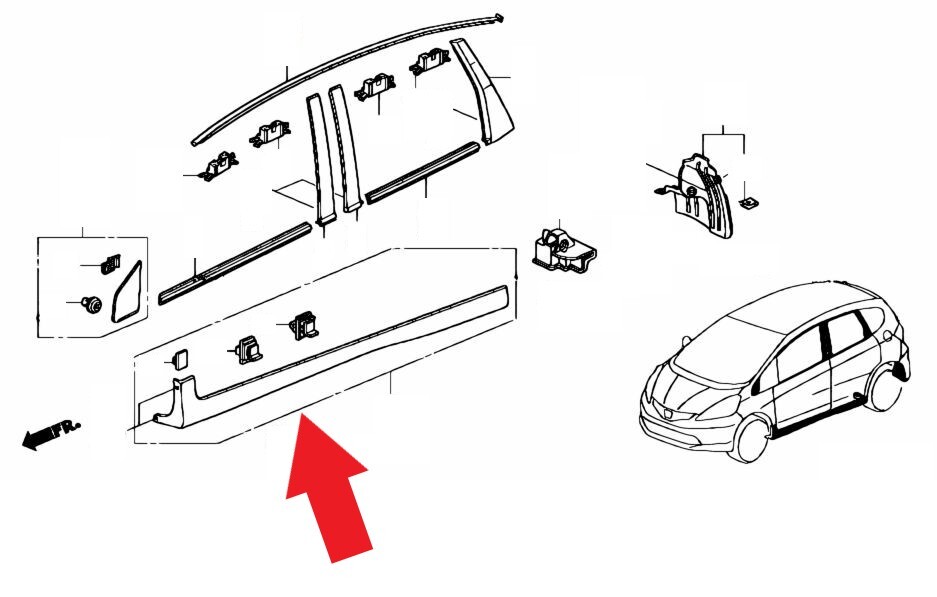 FR.