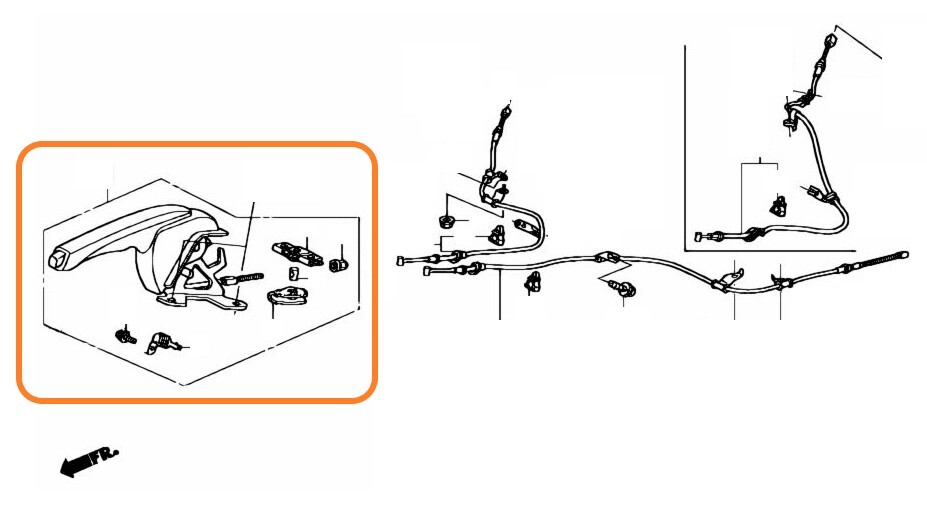 FR.