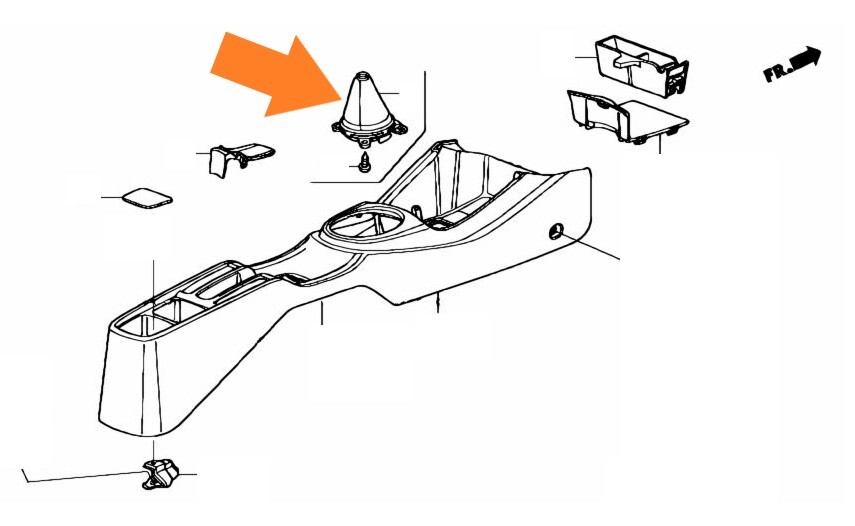 FR.