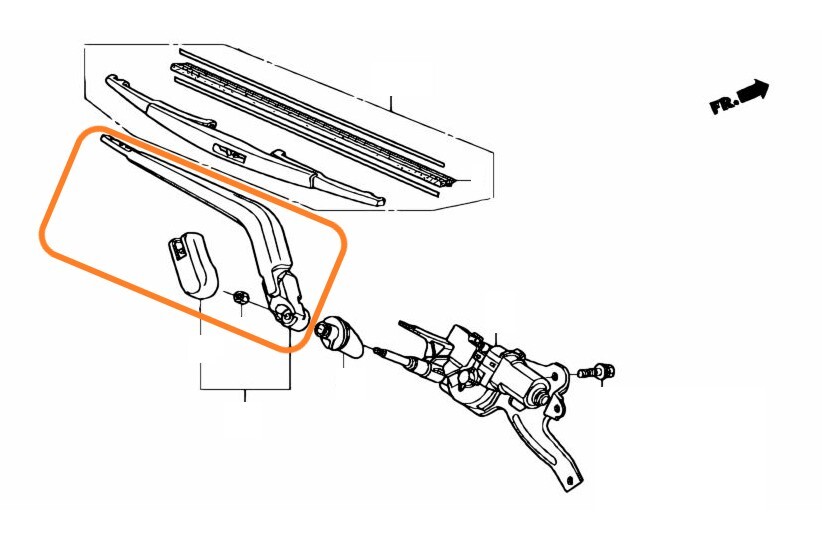 FR.