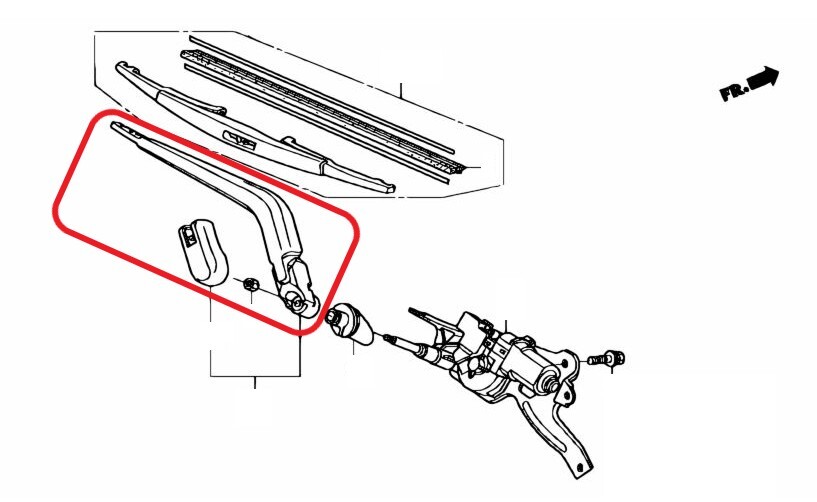 FR.