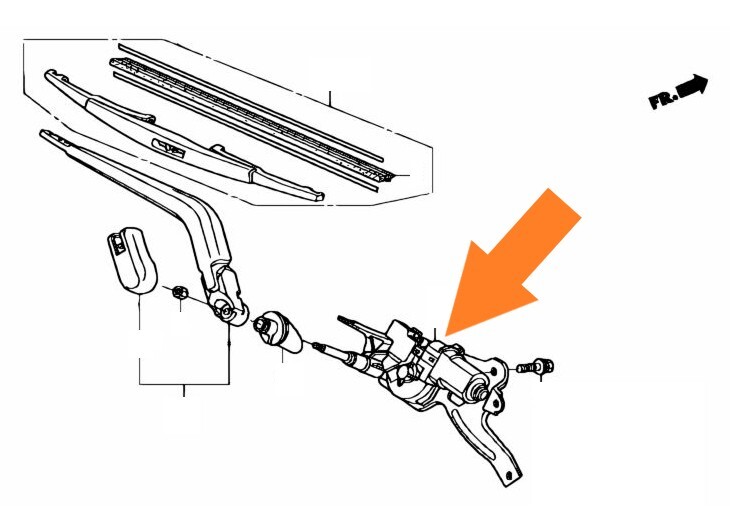 FR.