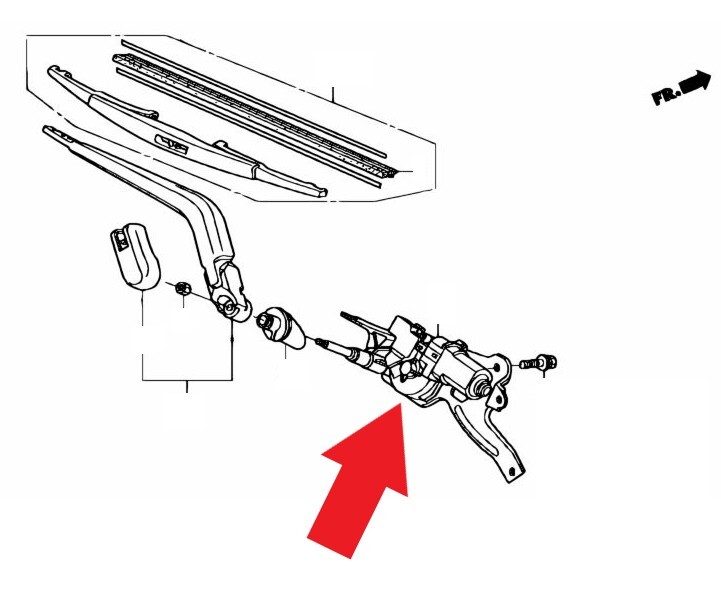 FR.