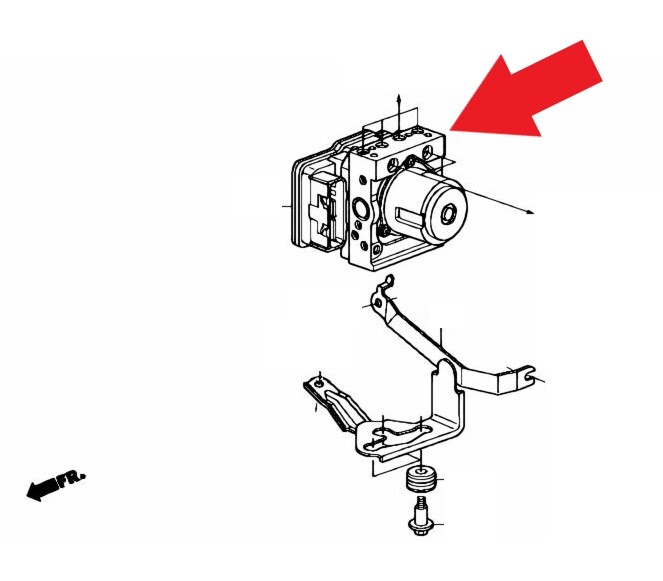 FR.