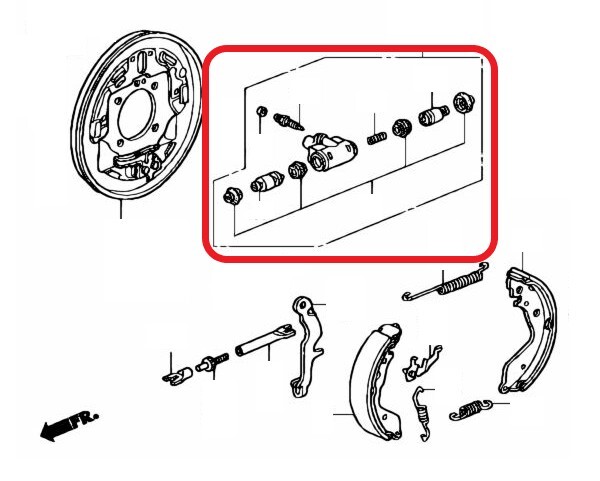 FR.