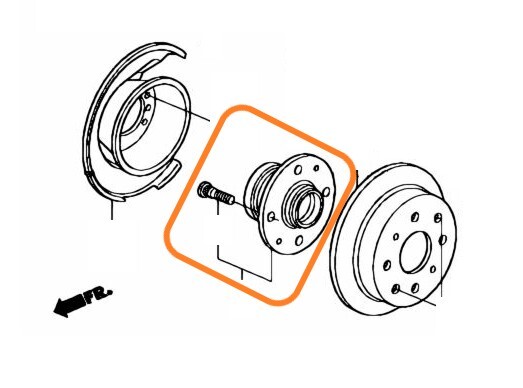 FR.