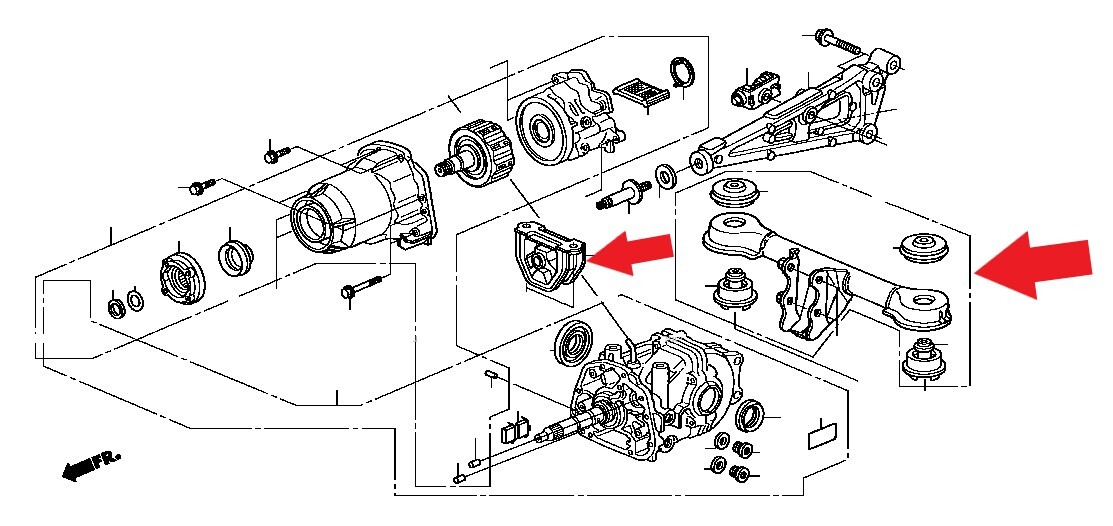 FR.