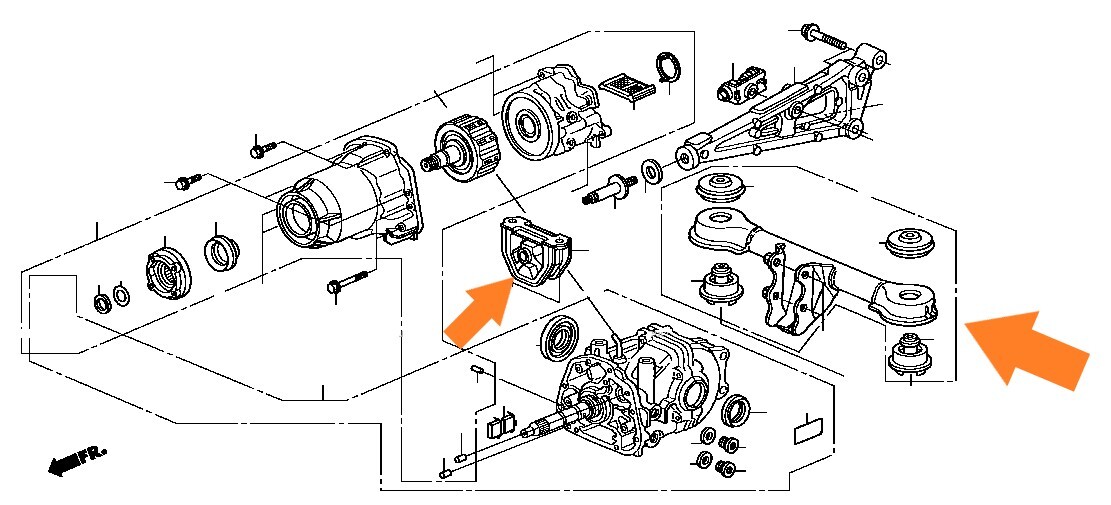 FR.