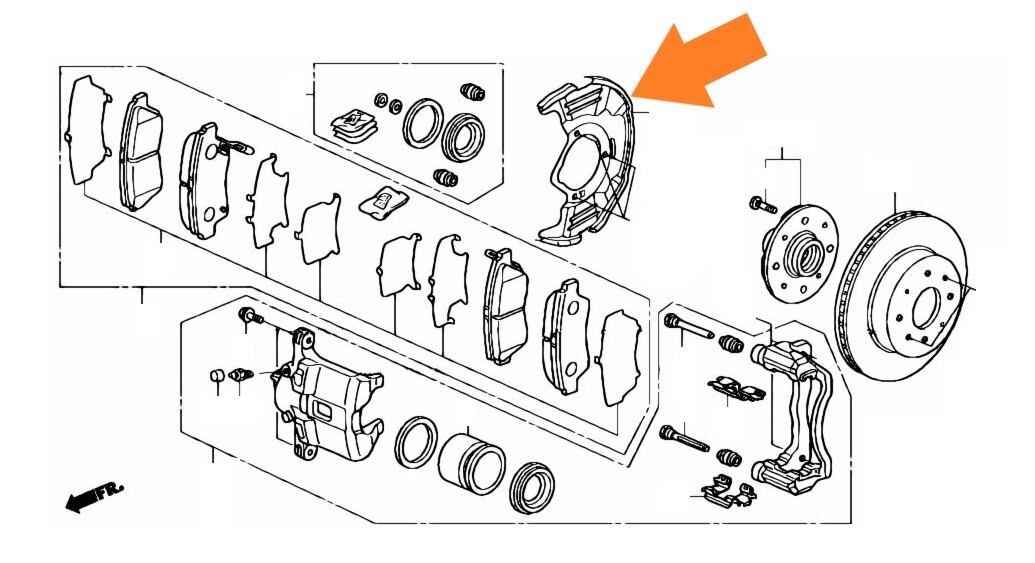 FR.