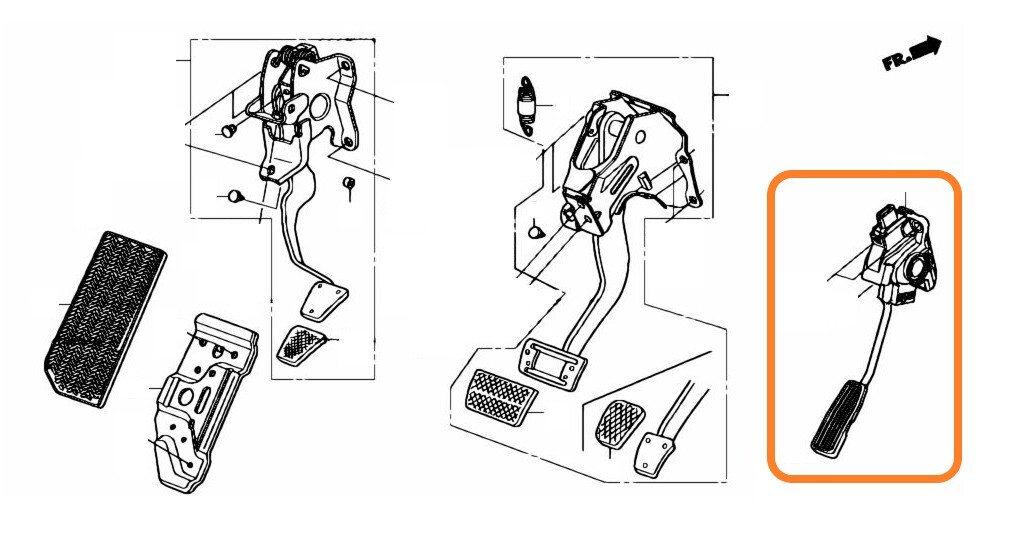 FR.