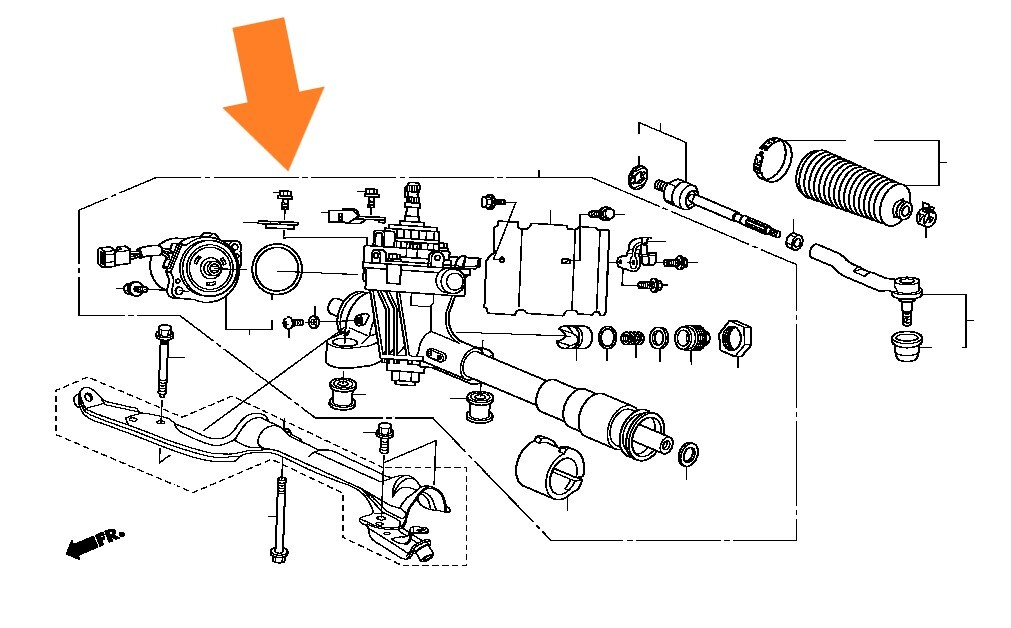 FR.