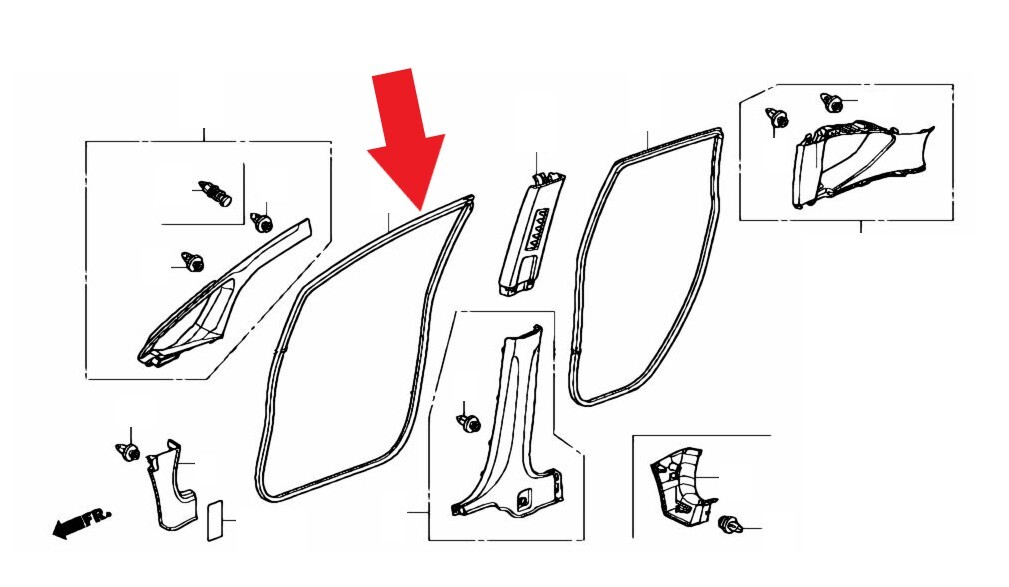 FR.