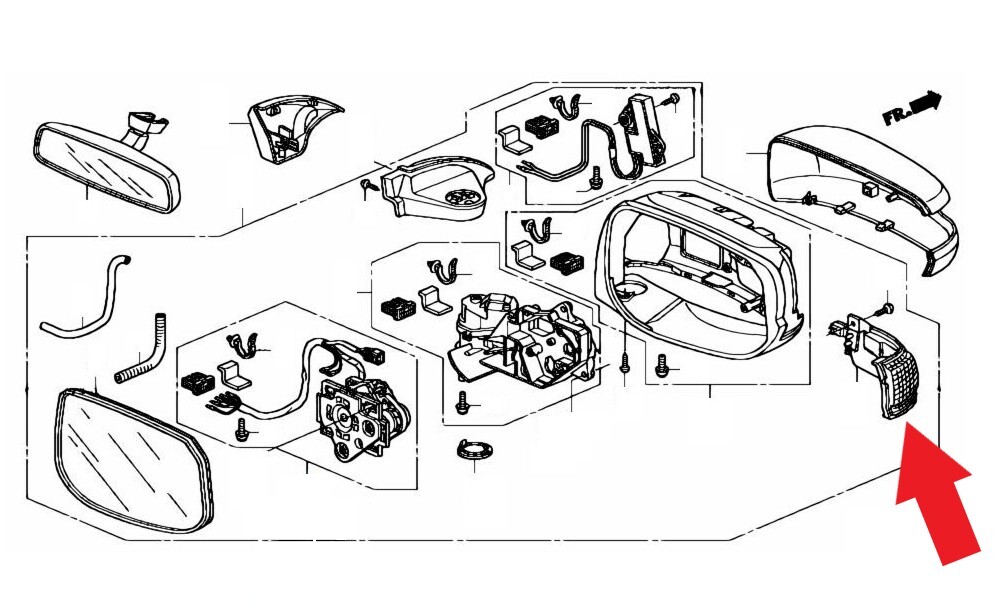 FR.