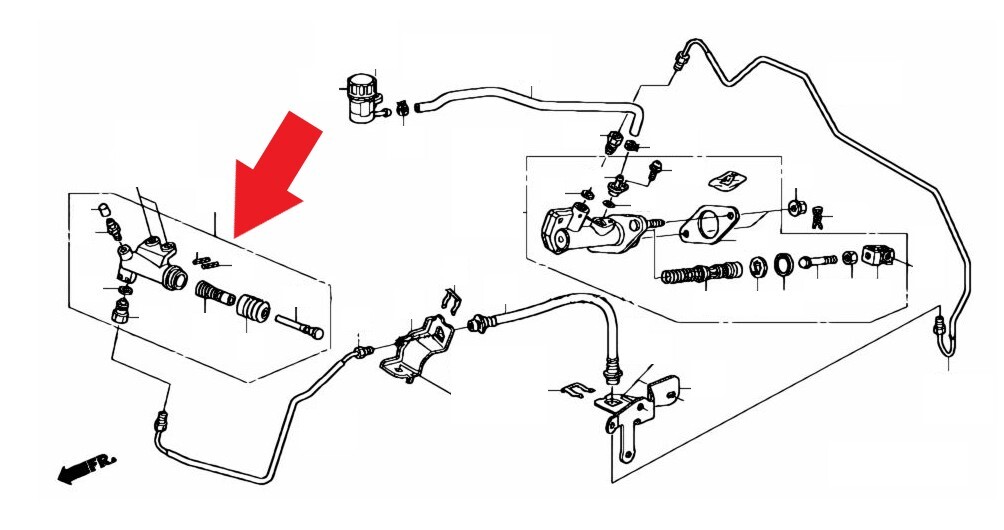 FR.