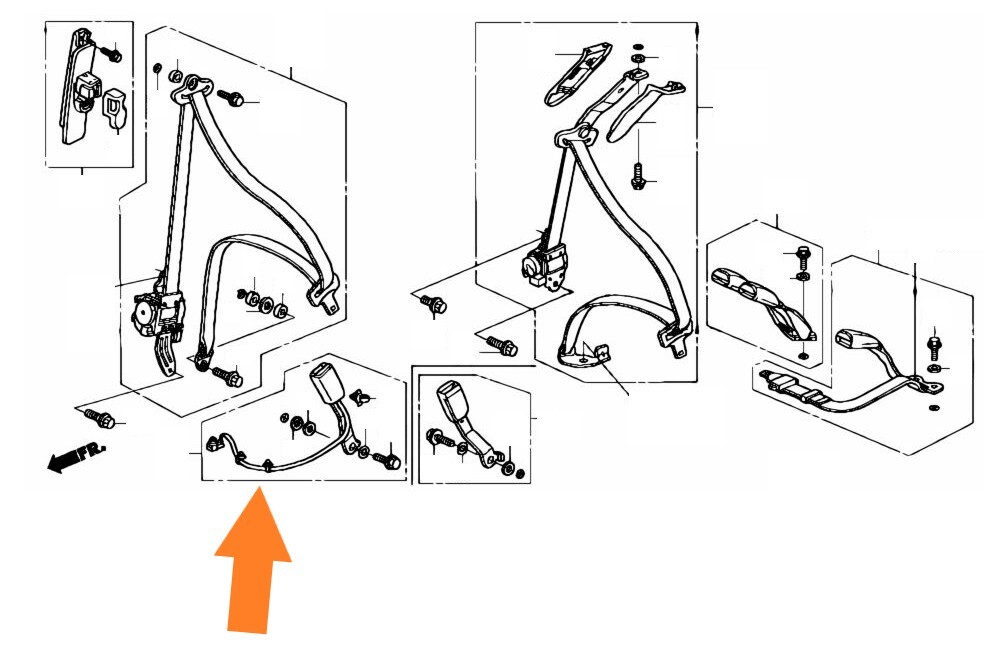 FR.