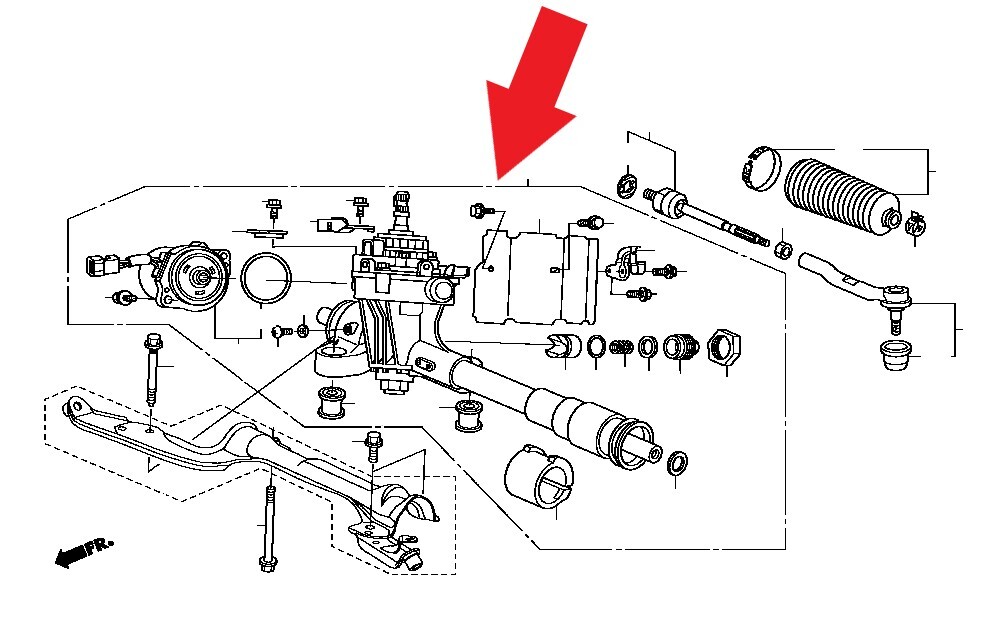 FR.