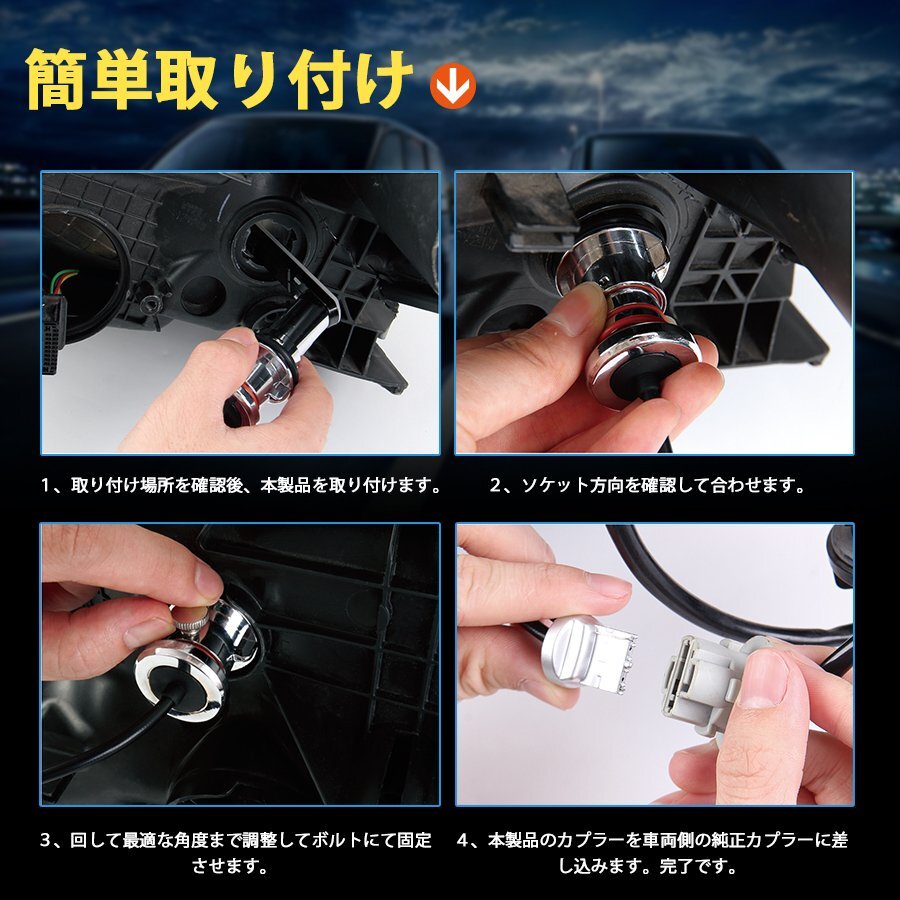 簡単取り付け

1、取り付け場所を確認後、本製品を取り付けます。

2、ソケット方向を確認して合わせます。

3、回して最適な角度まで調整してボルトにて固定させます。

4、本製品のカプラーを車両側の純正カプラーに差し込みます。完了です。