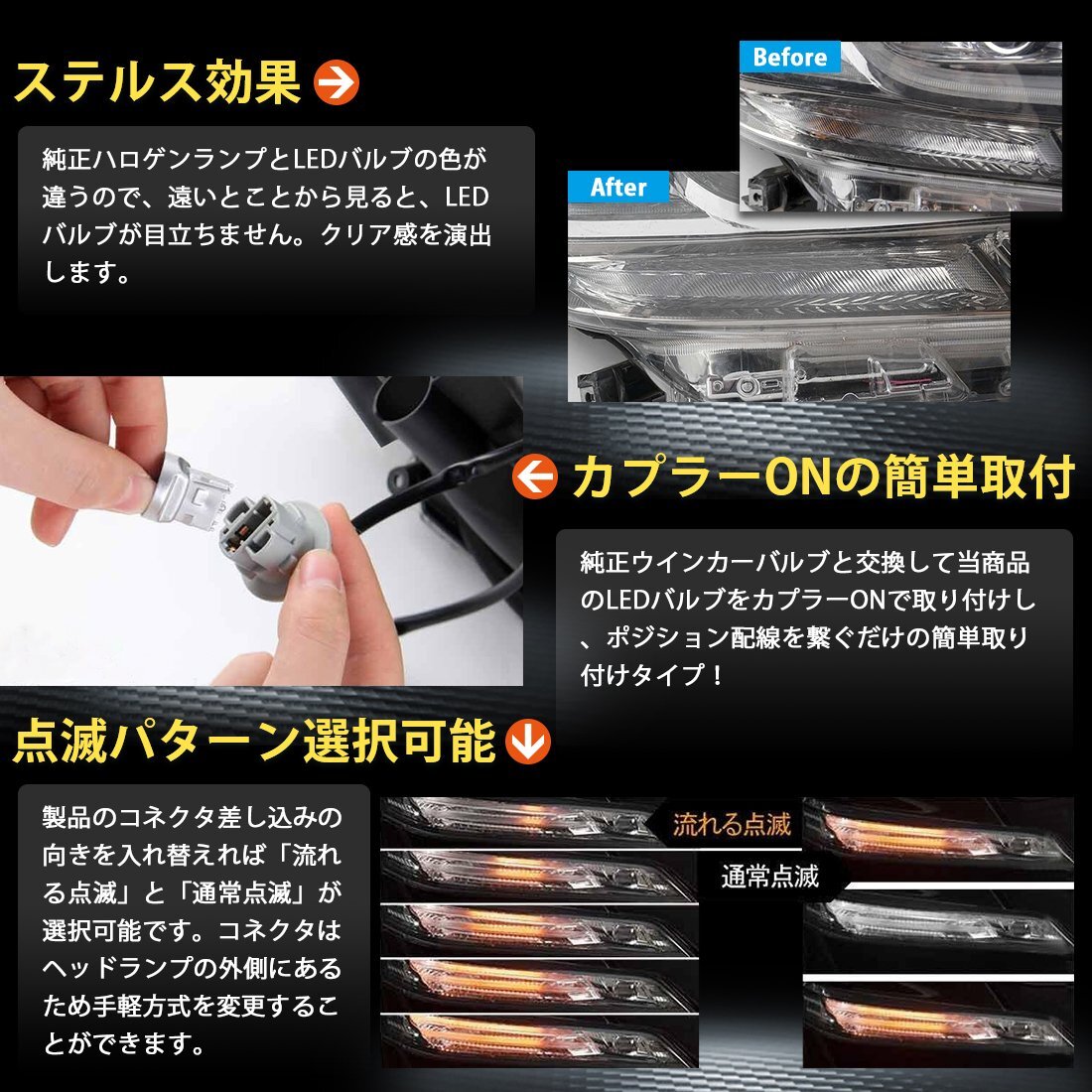 ステルス効果

純正ハロゲンランプとLEDバルブの色が違うので、遠いとことから見ると、LEDバルブが目立ちません。クリア感を演出します。

Before

After

カプラーONの簡単取付

純正ウインカーバルブと交換して当商品のLEDバルブをカプラーONで取り付けし、ポジション配線を繋ぐだけの簡単取り付けタイプ！

点滅パターン選択可能

製品のコネクタ差し込みの向きを入れ替えれば「流れる点滅」と「通常点滅」が選択可能です。コネクタはヘッドランプの外側にあるため手軽方式を変更することができます。

流れる点滅

通常点滅