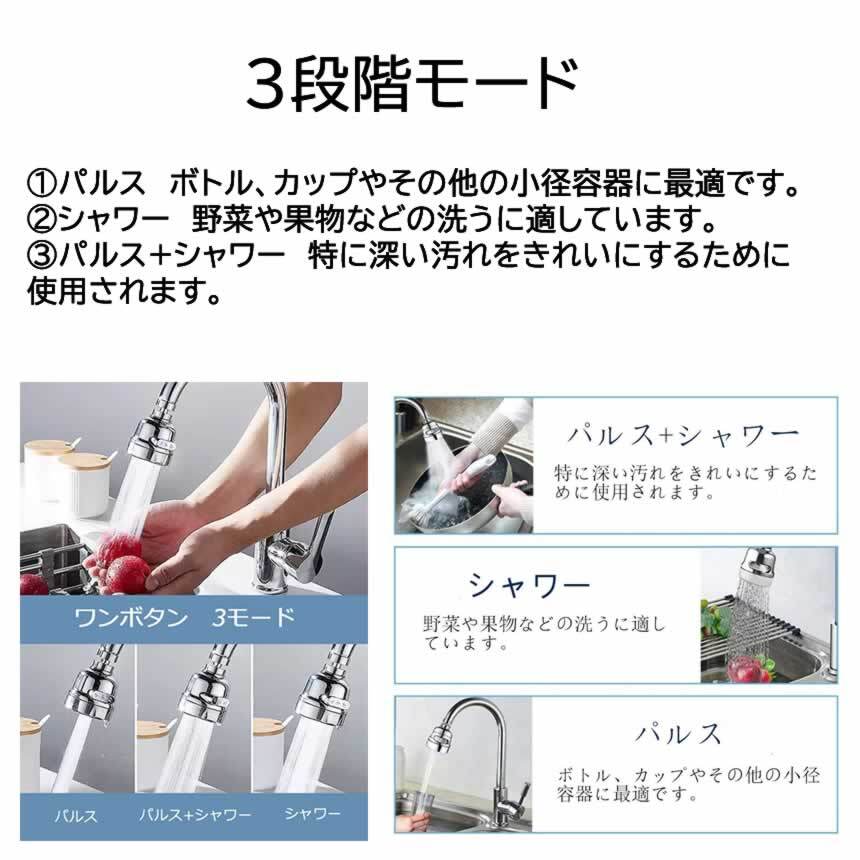 3段階モード

①パルス　ボトル、カップやその他の小径容器に最適です。
②シャワー　野菜や果物などの洗うに適しています。
③パルス+シャワー　特に深い汚れをきれいにするために使用されます。

ワンボタン　3モード

パルス　パルス+シャワー　シャワー

パルス+シャワー
特に深い汚れをきれいにするために使用されます。

シャワー
野菜や果物などの洗うに適しています。

パルス
ボトル、カップやその他の小径容器に最適です。