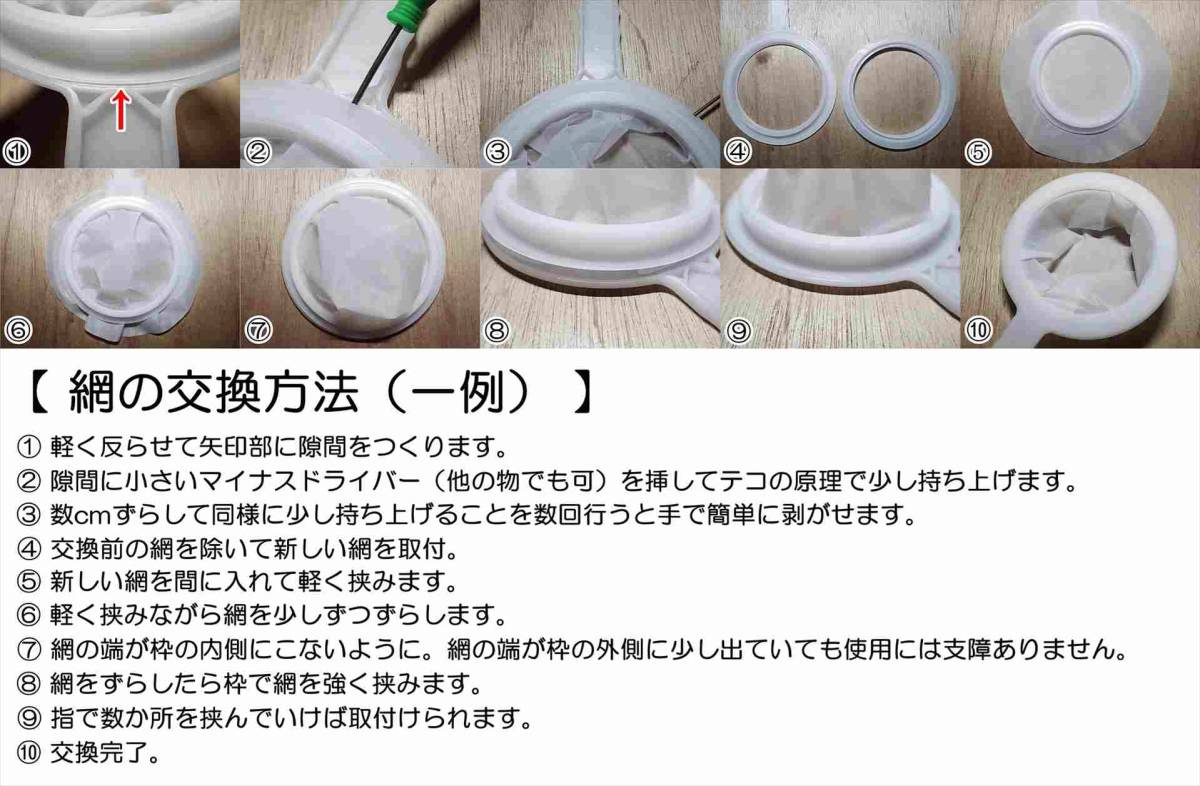 ①
②
③
④
⑤
⑥
⑦
⑧
⑨
⑩

【 網の交換方法（一例） 】

① 軽く反らせて矢印部に隙間をつくります。
② 隙間に小さいマイナスドライバー（他の物でも可）を挿してテコの原理で少し持ち上げます。
③ 数cmずらして同様に少し持ち上げることを数回行うと手で簡単に剥がせます。
④ 交換前の網を除いて新しい網を取付。
⑤ 新しい網を間に入れて軽く挟みます。
⑥ 軽く挟みながら網を少しずつずらします。
⑦ 網の端が枠の内側にこないように。網の端が枠の外側に少し出ていても使用には支障ありません。
⑧ 網をずらしたら枠で網を強く挟みます。
⑨ 指で数か所を挟んでいけば取付けられます。
⑩ 交換完了。