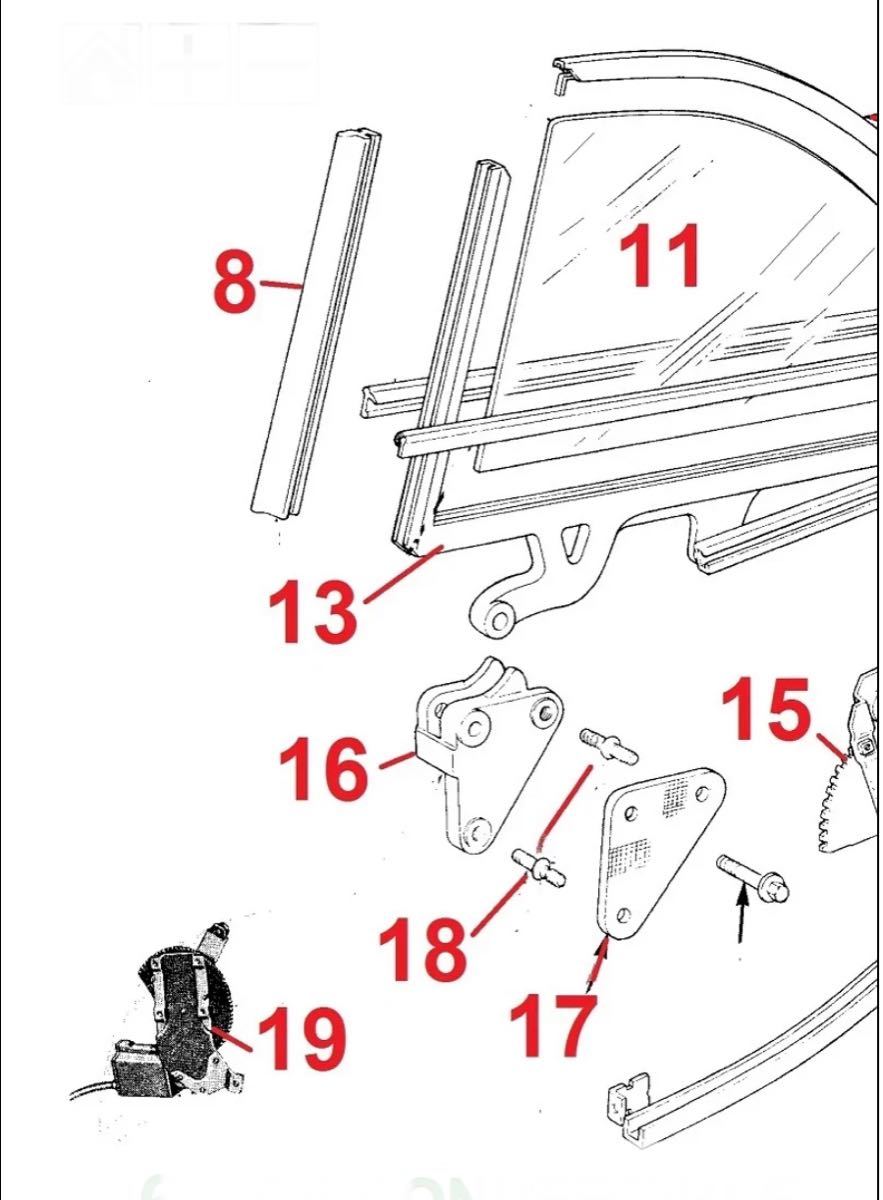 8
11
13
16
15
18
17
19