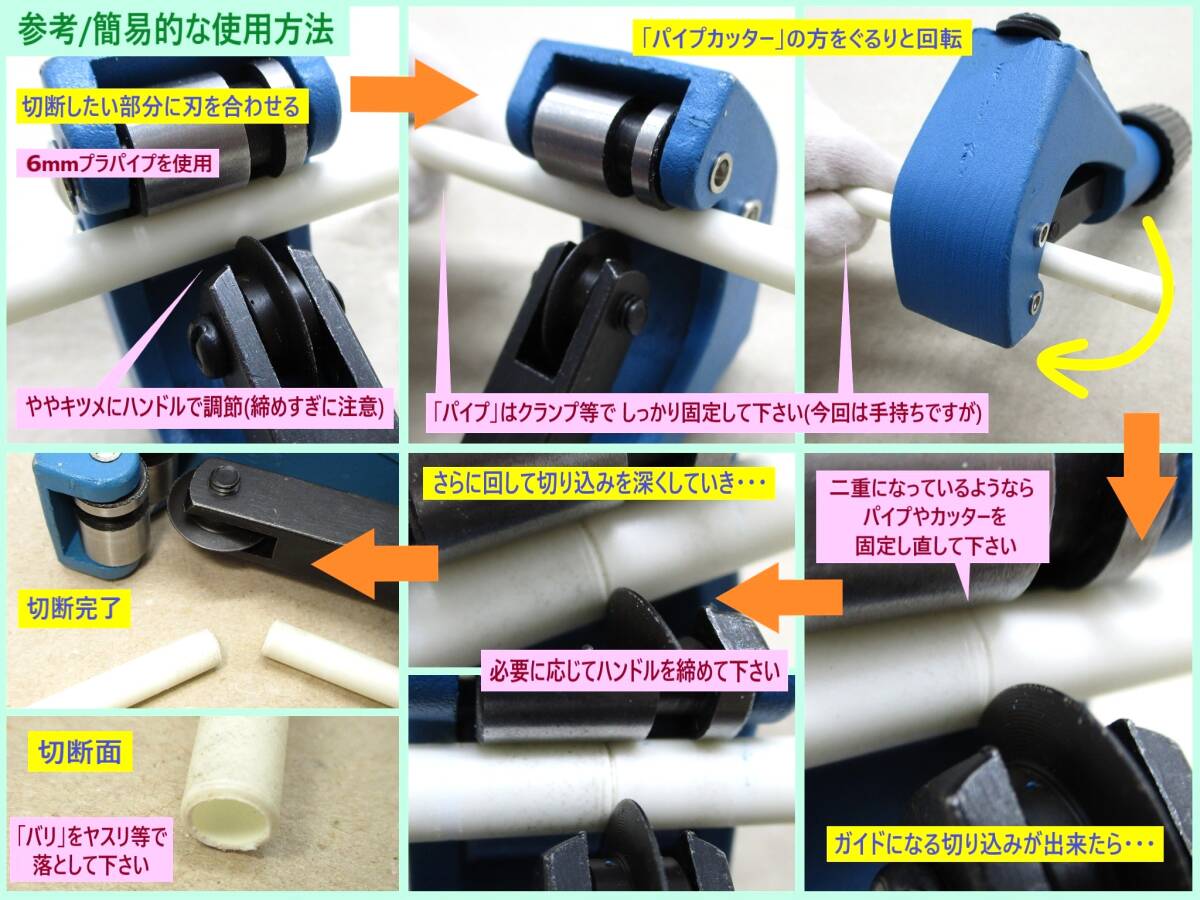 参考/簡易的な使用方法

切断したい部分に刃を合わせる

6mmプラパイプを使用

ややキツメにハンドルで調節(締めすぎに注意)

「パイプカッター」の方をぐるりと回転

「パイプ」はクランプ等で しっかり固定して下さい(今回は手持ちですが)

二重になっているようなら パイプやカッターを 固定し直して下さい

ガイドになる切り込みが出来たら・・・

さらに回して切り込みを深くしていき・・・

必要に応じてハンドルを締めて下さい

切断完了

切断面

「バリ」をヤスリ等で 落として下さい