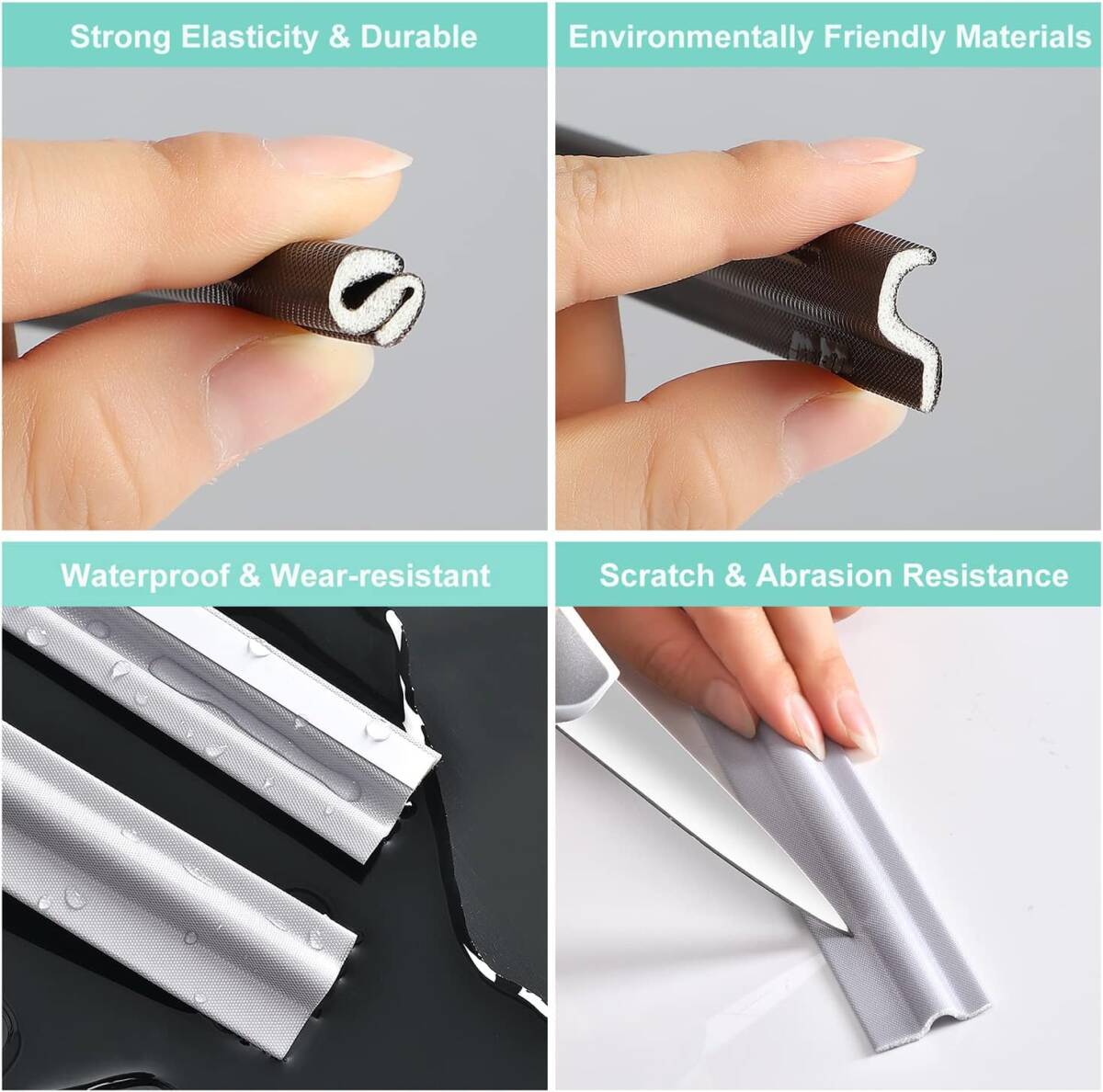 Strong Elasticity & Durable

Environmentally Friendly Materials

Waterproof & Wear-resistant

Scratch & Abrasion Resistance