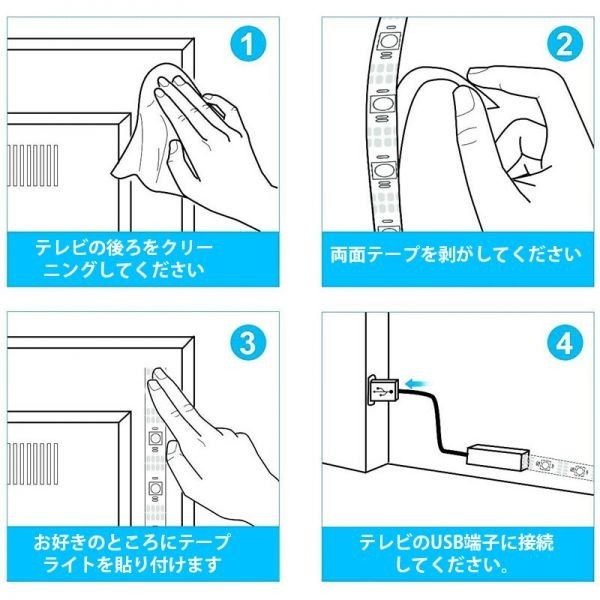 1

テレビの後ろをクリーニングしてください

2

両面テープを剥がしてください

3

お好きのところにテープライトを貼り付けます

4

テレビのUSB端子に接続してください。