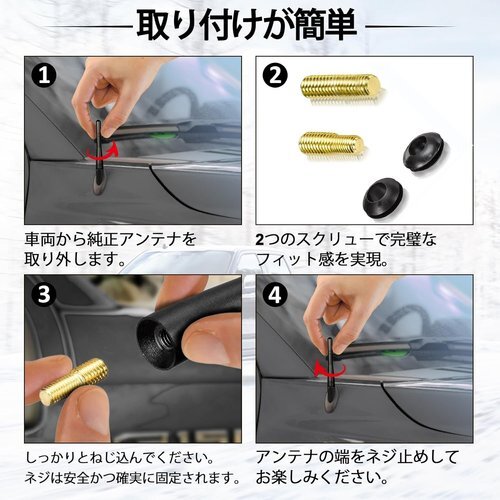 取り付けが簡単

1

車両から純正アンテナを取り外します。

2

2つのスクリューで完璧なフィット感を実現。

3

しっかりとねじ込んでください。
ネジは安全かつ確実に固定されます。

4

アンテナの端をネジ止めしてお楽しみください。