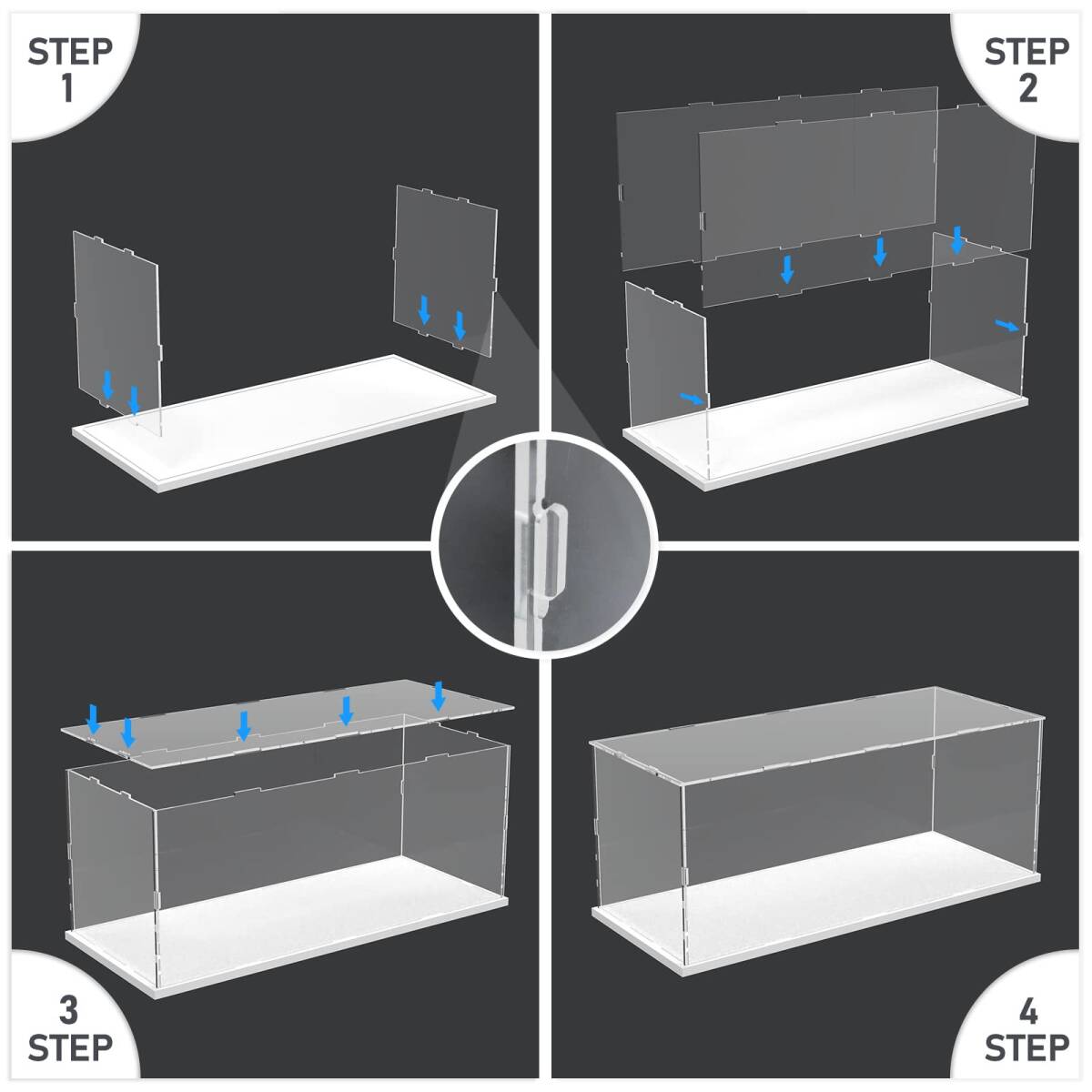 STEP 1

STEP 2

3 STEP

4 STEP