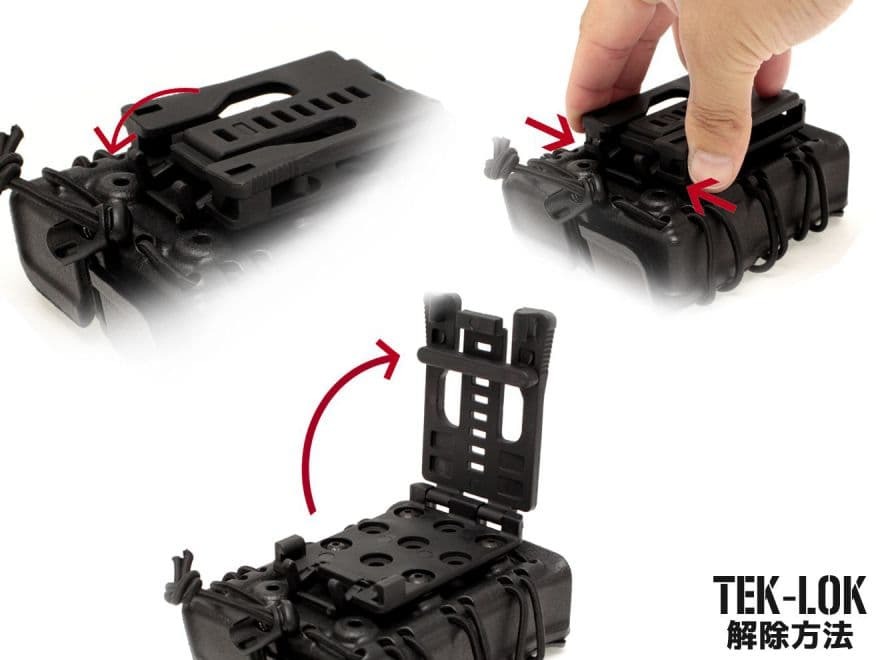 TEK-LOK
解除方法