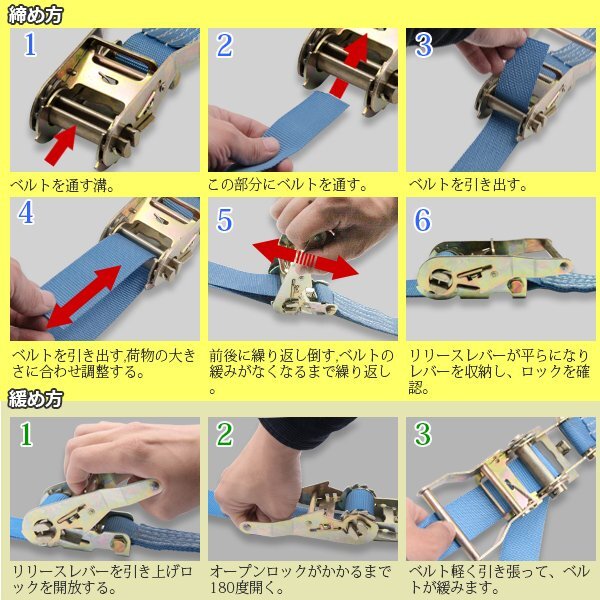 締め方

1
ベルトを通す溝。

2
この部分にベルトを通す。

3
ベルトを引き出す。

4
ベルトを引き出す,荷物の大きさに合わせ調整する。

5
前後に繰り返し倒す,ベルトの緩みがなくなるまで繰り返し。

6
リリースレバーが平らになりレバーを収納し、ロックを確認。

緩め方

1
リリースレバーを引き上げロックを開放する。

2
オープンロックがかかるまで180度開く。

3
ベルト軽く引き張って、ベルトが緩みます。