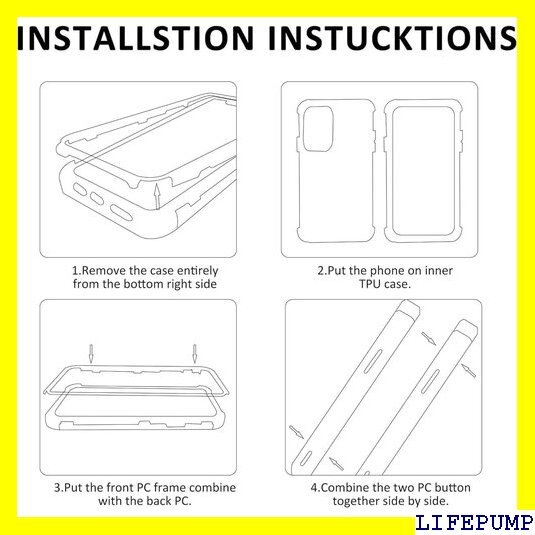 INSTALLSTION INSTUCKTIONS

1.Remove the case entirely from the bottom right side

2.Put the phone on inner TPU case.

3.Put the front PC frame combine with the back PC.

4.Combine the two PC button together side by side.

LIFEPUMP