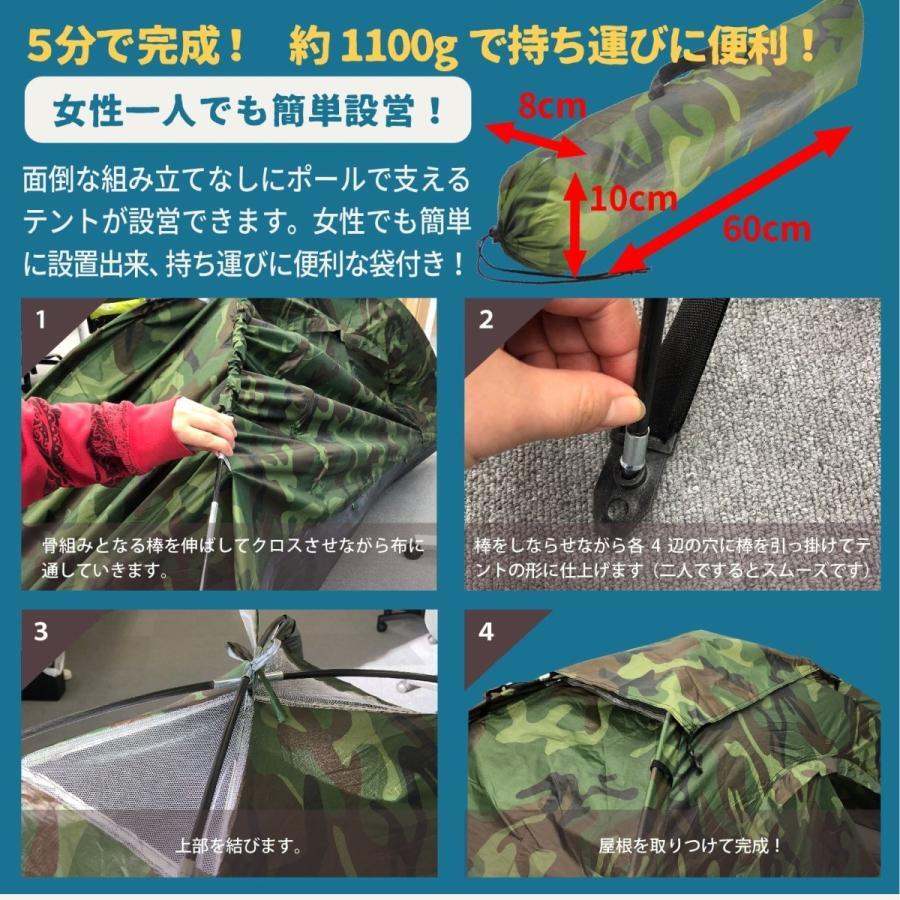 5分で完成！　約 1100g で持ち運びに便利！

女性一人でも簡単設営！

面倒な組み立てなしにポールで支えるテントが設営できます。女性でも簡単に設置出来、持ち運びに便利な袋付き！

8cm

10cm

60cm

1

骨組みとなる棒を伸ばしてクロスさせながら布に通していきます。

2

棒をしならせながら各 4 辺の穴に棒を引っ掛けてテントの形に仕上げます（二人でするとスムーズです）

3

上部を結びます。

4

屋根を取りつけて完成！