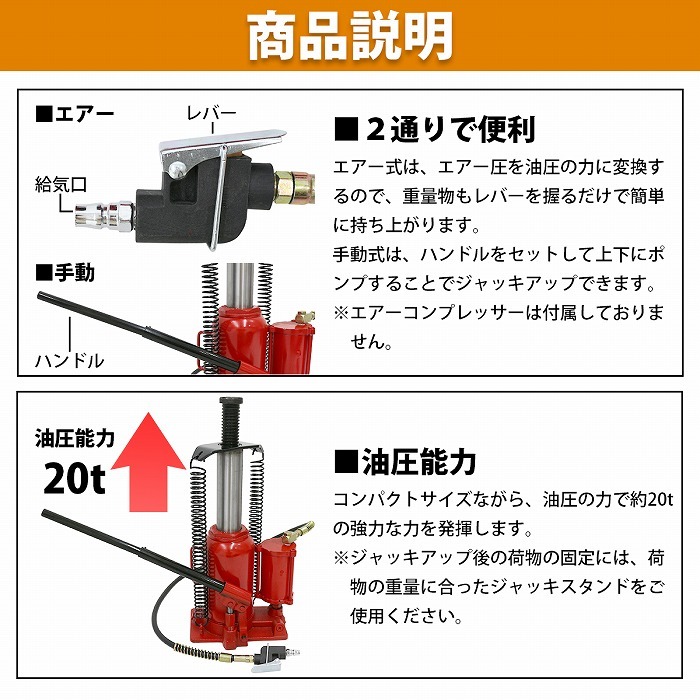 商品説明

■エアー

レバー

給気口

■手動

ハンドル

■２通りで便利

エアー式は、エアー圧を油圧の力に変換するので、重量物もレバーを握るだけで簡単に持ち上がります。

手動式は、ハンドルをセットして上下にポンプすることでジャッキアップできます。

※エアーコンプレッサーは付属しておりません。

油圧能力

20t

■油圧能力

コンパクトサイズながら、油圧の力で約20tの強力な力を発揮します。

※ジャッキアップ後の荷物の固定には、荷物の重量に合ったジャッキスタンドをご使用ください。