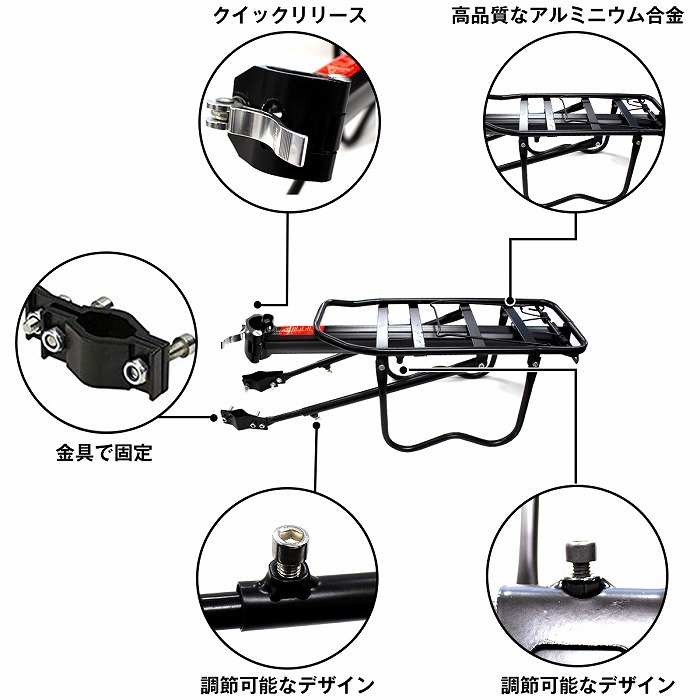 クイックリリース

高品質なアルミニウム合金

金具で固定

調節可能なデザイン

調節可能なデザイン