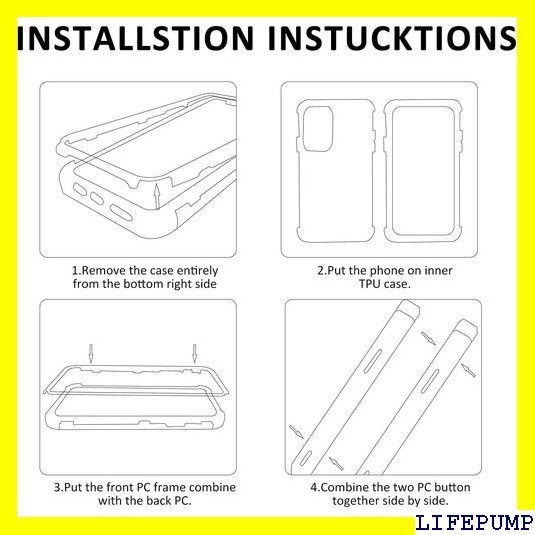 INSTALLSTION INSTUCKTIONS

1.Remove the case entirely from the bottom right side

2.Put the phone on inner TPU case.

3.Put the front PC frame combine with the back PC.

4.Combine the two PC button together side by side.

LIFEPUMP