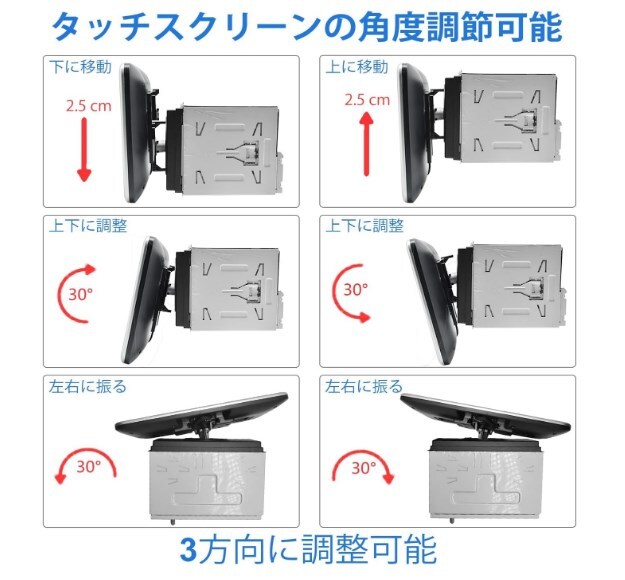 タッチスクリーンの角度調節可能

下に移動

2.5 cm

上に移動

2.5 cm

上下に調整

30°

上下に調整

30°

左右に振る

30°

左右に振る

30°

3方向に調整可能