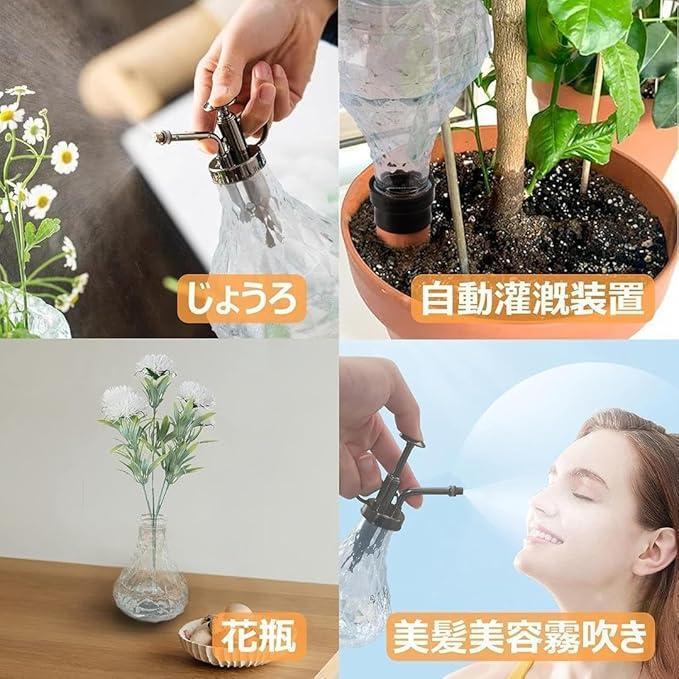 じょうろ

自動灌漑装置

花瓶

美髪美容霧吹き