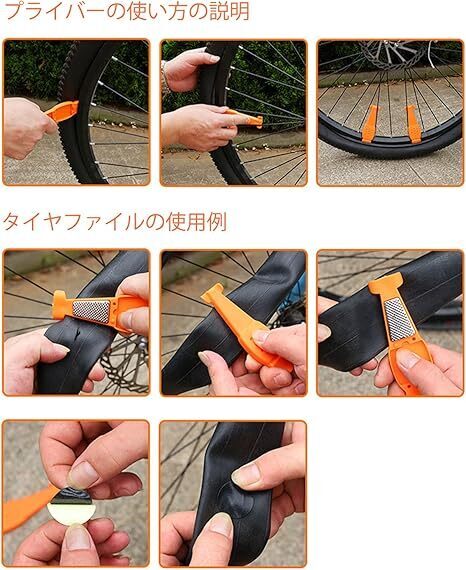 プライバーの使い方の説明

タイヤファイルの使用例