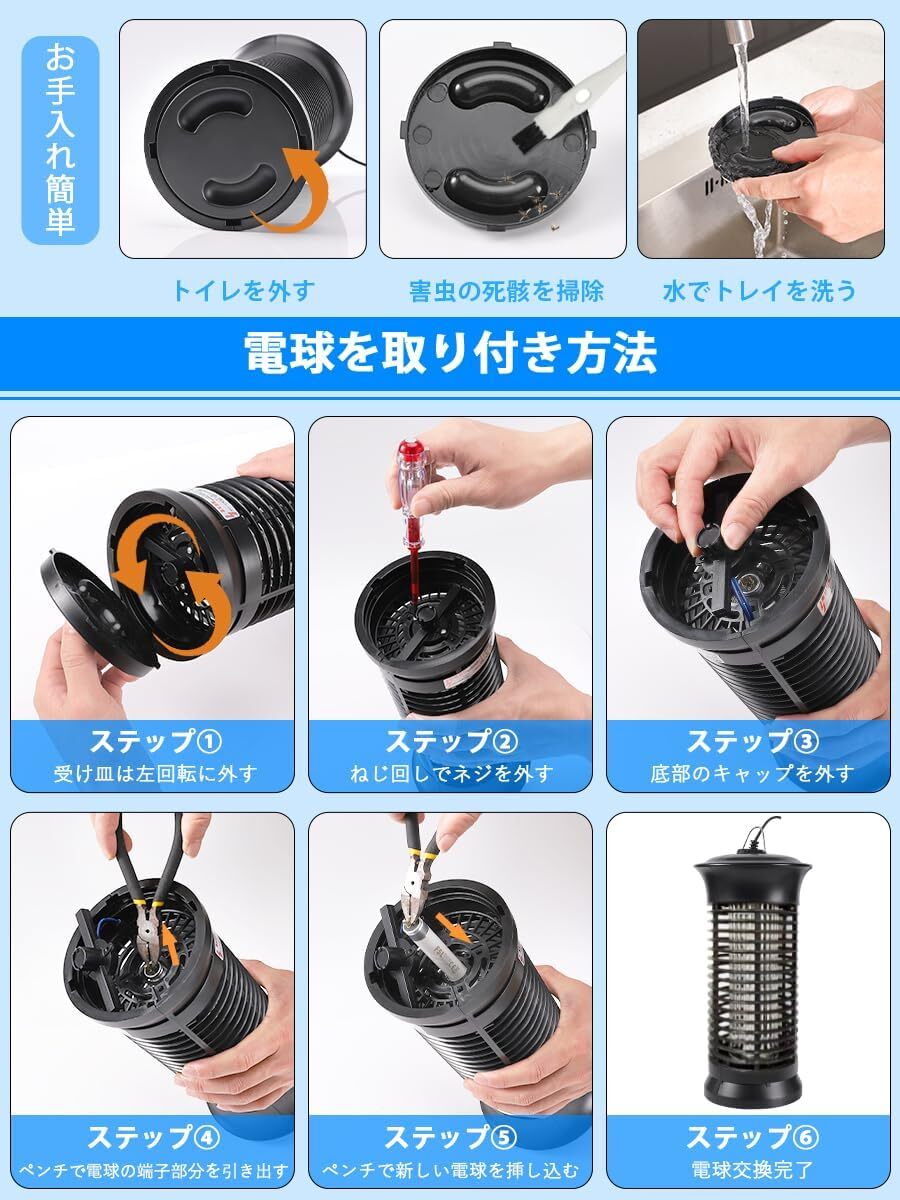 お手入れ簡単

トイレを外す

害虫の死骸を掃除

水でトレイを洗う

電球を取り付き方法

ステップ①
受け皿は左回転に外す

ステップ②
ねじ回しでネジを外す

ステップ③
底部のキャップを外す

ステップ④
ペンチで電球の端子部分を引き出す

ステップ⑤
ペンチで新しい電球を挿し込む

ステップ⑥
電球交換完了