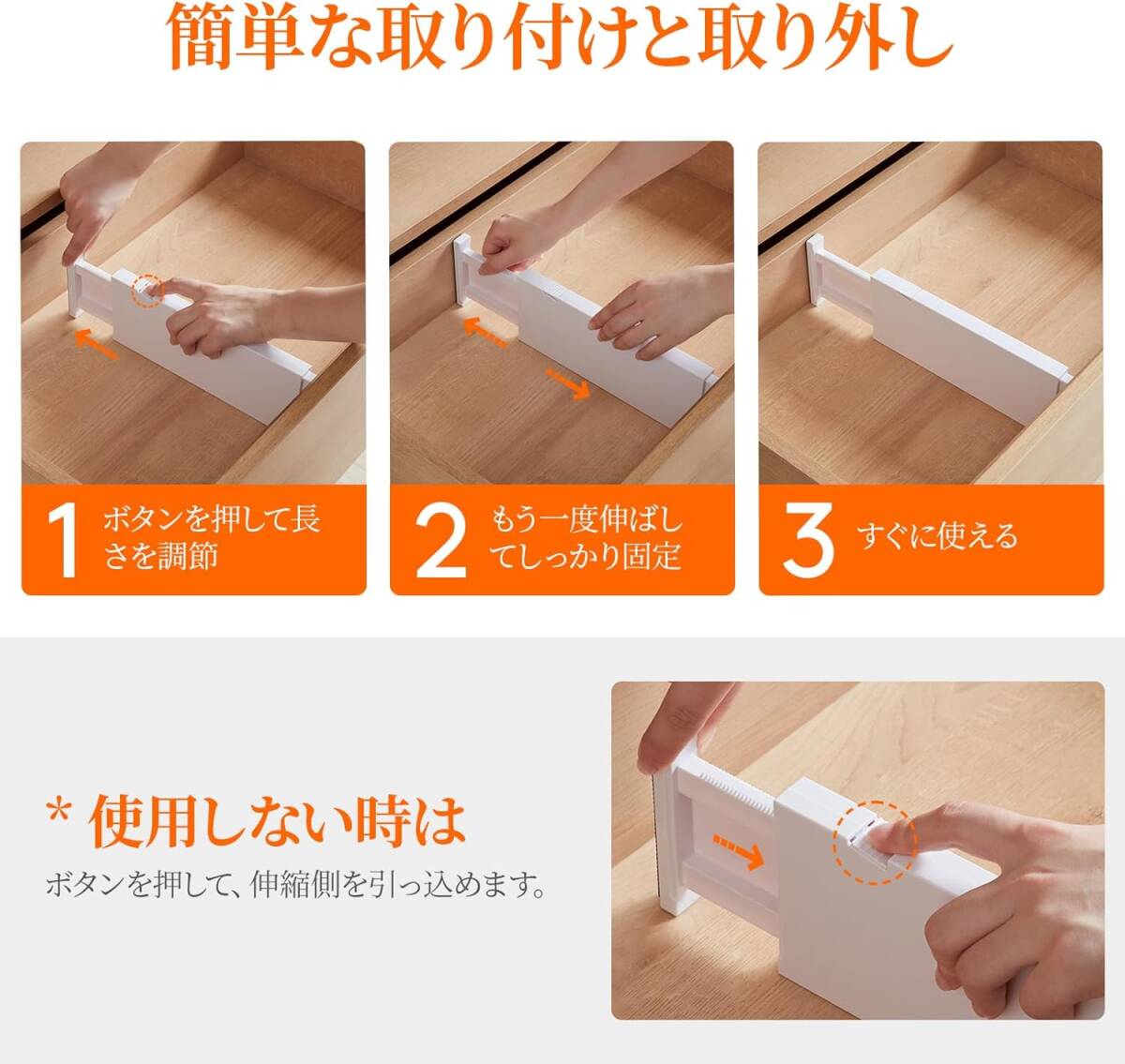 簡単な取り付けと取り外し

1 ボタンを押して長さを調節

2 もう一度伸ばしてしっかり固定

3 すぐに使える

* 使用しない時は
ボタンを押して、伸縮側を引っ込めます。