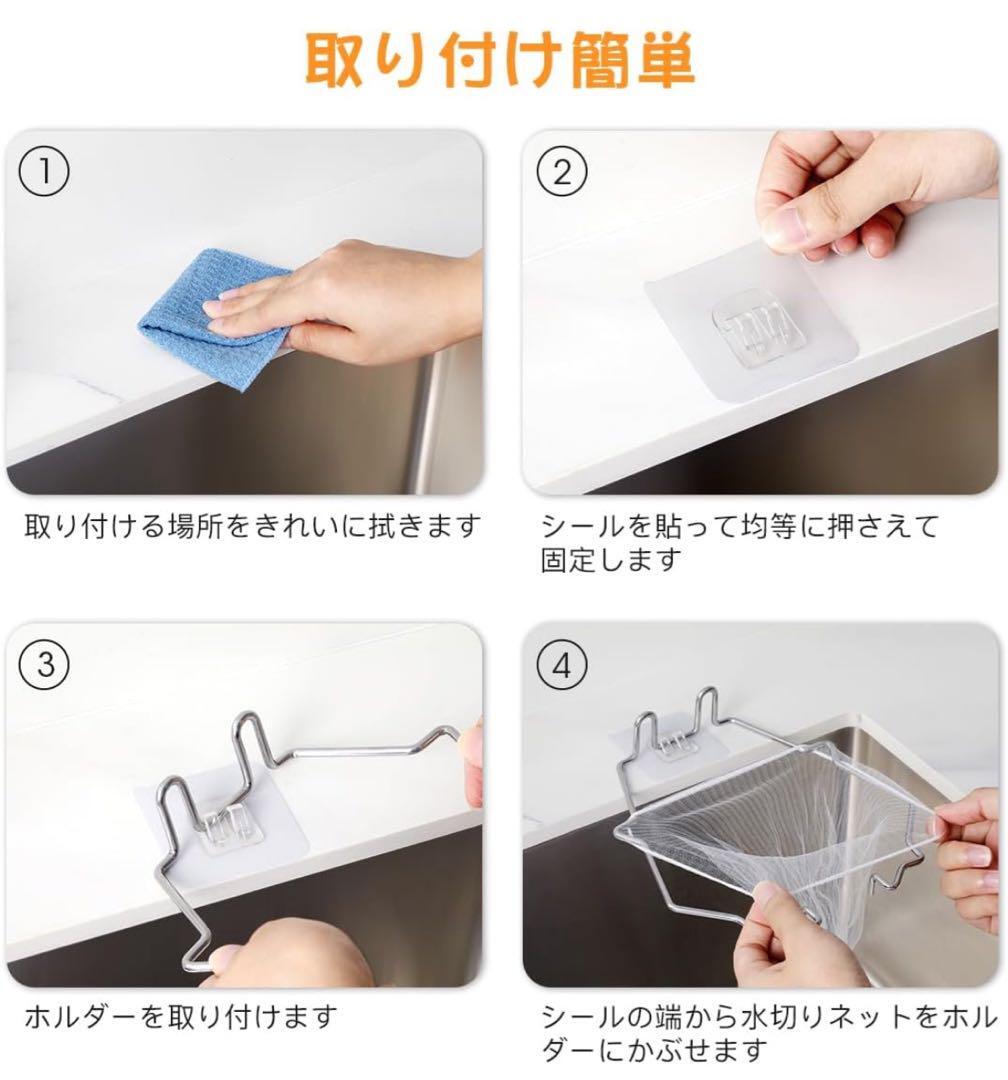 取り付け簡単

①

取り付ける場所をきれいに拭きます

②

シールを貼って均等に押さえて固定します

③

ホルダーを取り付けます

④

シールの端から水切りネットをホルダーにかぶせます